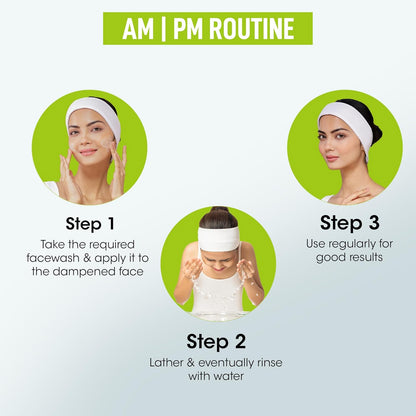 AM | PM ROUTINE

Step 1
Take the required facewash & apply it to the dampened face

Step 2
Lather & eventually rinse with water

Step 3
Use regularly for good results