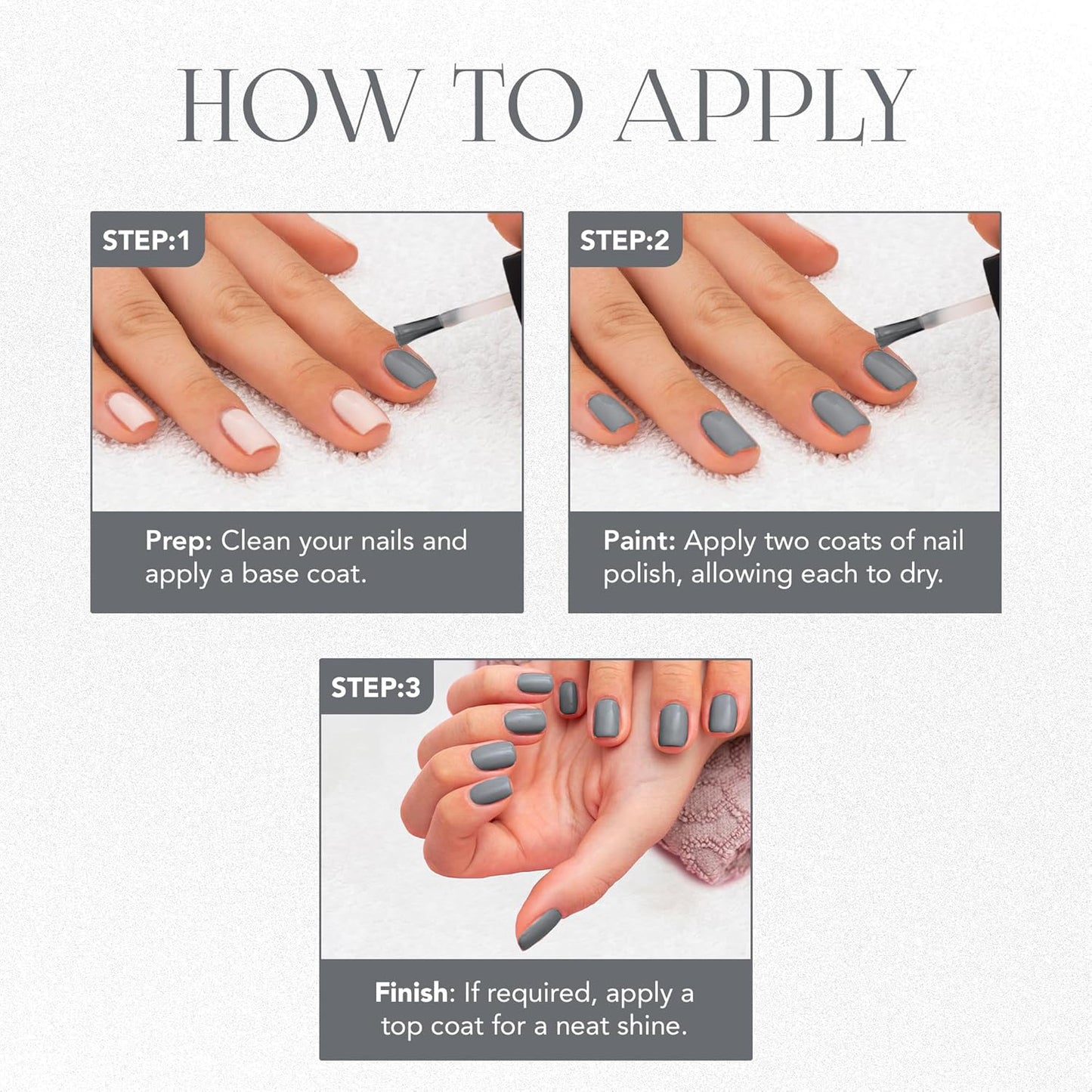 HOW TO APPLY

STEP:1

Prep: Clean your nails and apply a base coat.

STEP:2

Paint: Apply two coats of nail polish, allowing each to dry.

STEP:3

Finish: If required, apply a top coat for a neat shine.